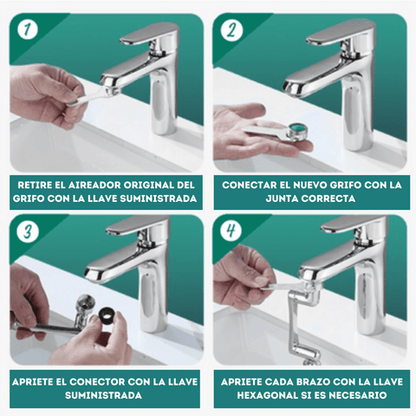 1

RETIRE EL AIREADOR ORIGINAL DEL GRIFO CON LA LLAVE SUMINISTRADA

2

CONECTAR EL NUEVO GRIFO CON LA JUNTA CORRECTA

3

APRIETE EL CONECTOR CON LA LLAVE SUMINISTRADA

4

APRIETE CADA BRAZO CON LA LLAVE HEXAGONAL SI ES NECESARIO